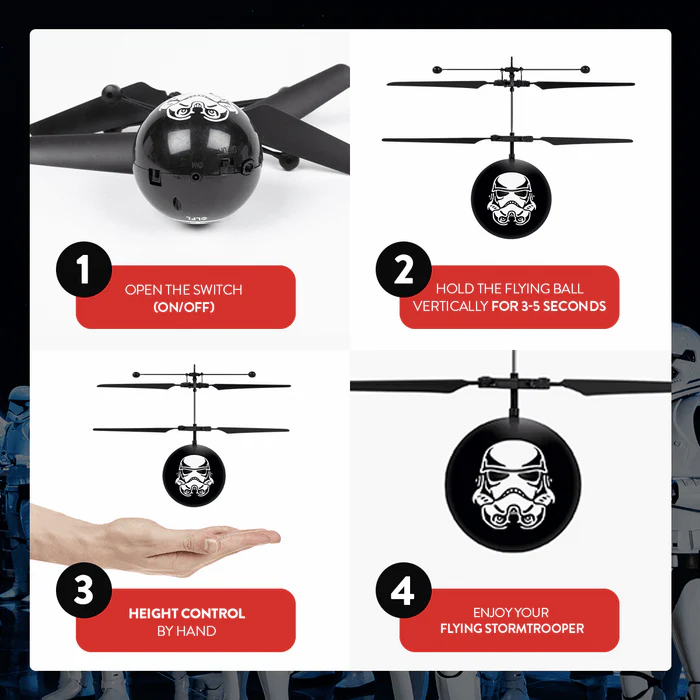 1
OPEN THE SWITCH
(ON/OFF)

2
HOLD THE FLYING BALL VERTICALLY FOR 3-5 SECONDS

3
HEIGHT CONTROL BY HAND

4
ENJOY YOUR FLYING STORMTROOPER